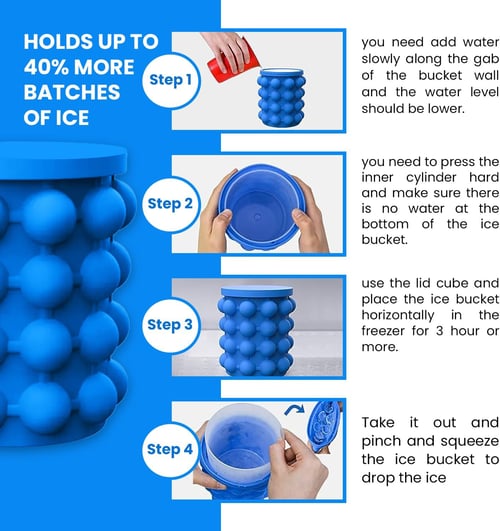 HOLDS UP TO 40% MORE BATCHES OF ICE

Step 1

you need add water slowly along the gab of the bucket wall and the water level should be lower.

Step 2

you need to press the inner cylinder hard and make sure there is no water at the bottom of the ice bucket.

Step 3

use the lid cube and place the ice bucket horizontally in the freezer for 3 hour or more.

Step 4

Take it out and pinch and squeeze the ice bucket to drop the ice